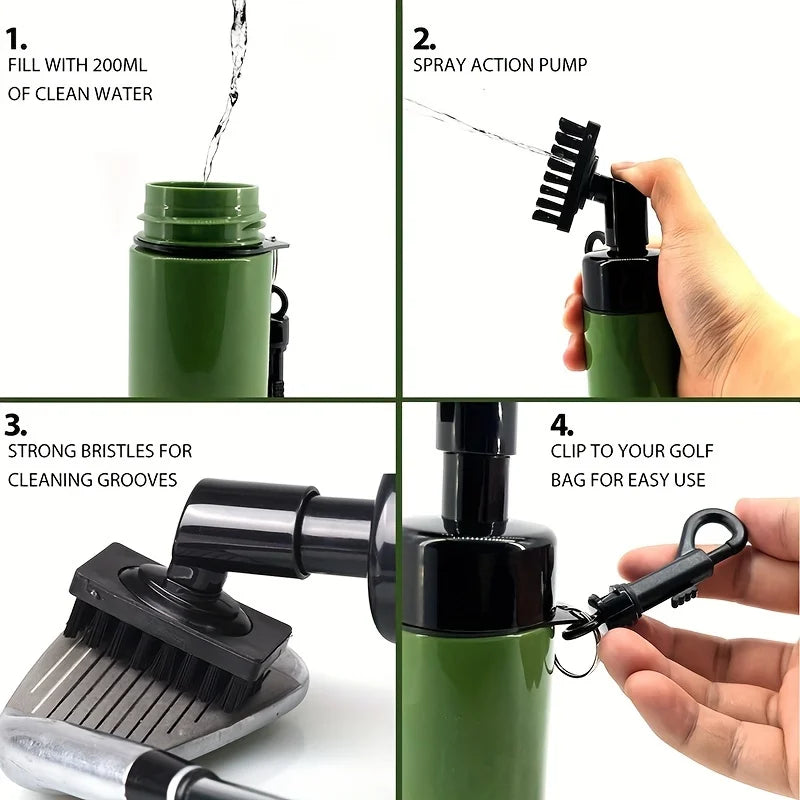 1.
FILL WITH 200ML OF CLEAN WATER

2.
SPRAY ACTION PUMP

3.
STRONG BRISTLES FOR CLEANING GROOVES

4.
CLIP TO YOUR GOLF BAG FOR EASY USE