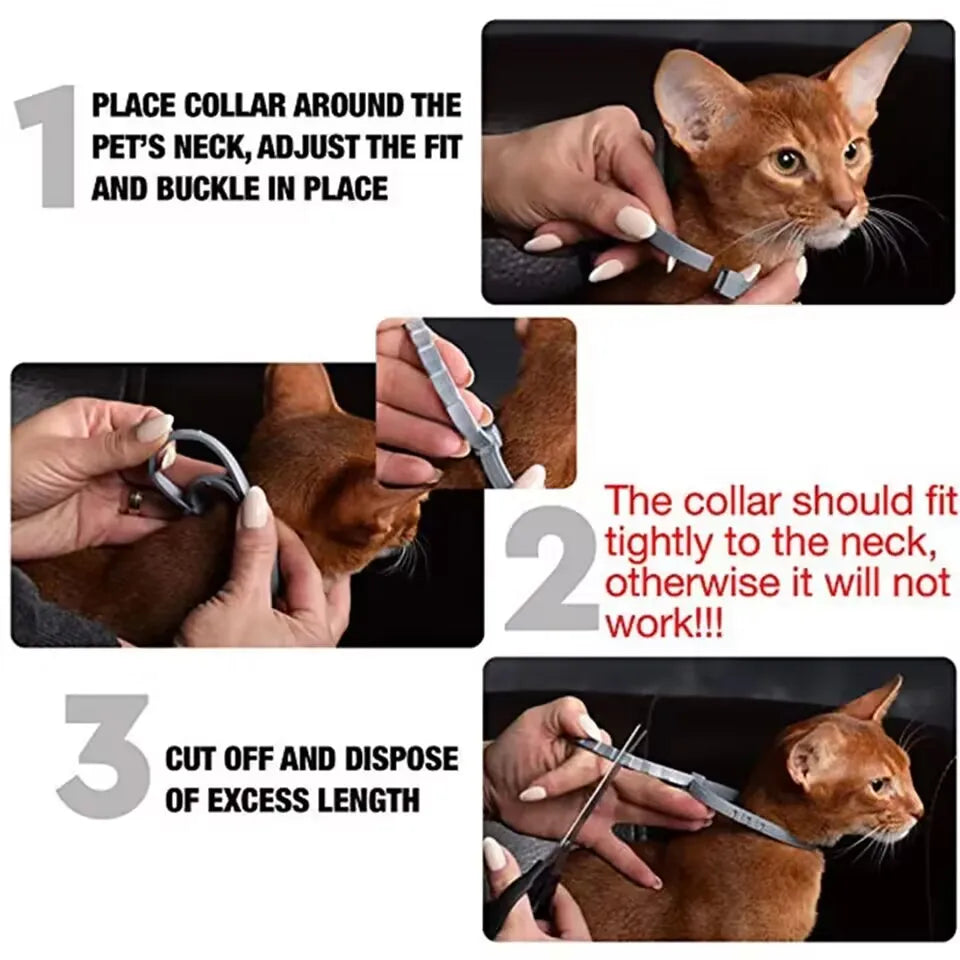 1 PLACE COLLAR AROUND THE PET'S NECK, ADJUST THE FIT AND BUCKLE IN PLACE

2 The collar should fit tightly to the neck, otherwise it will not work!!!

3 CUT OFF AND DISPOSE OF EXCESS LENGTH