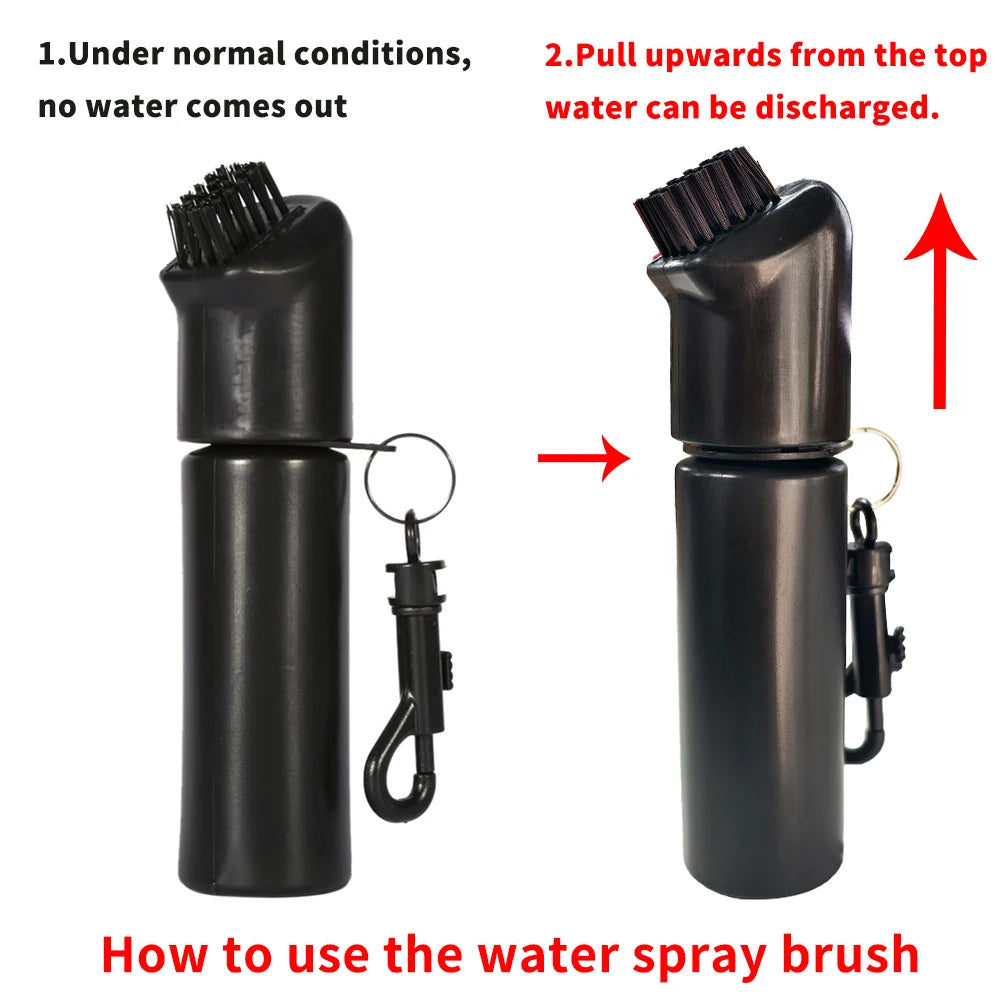 1.Under normal conditions, no water comes out

2.Pull upwards from the top water can be discharged.

How to use the water spray brush