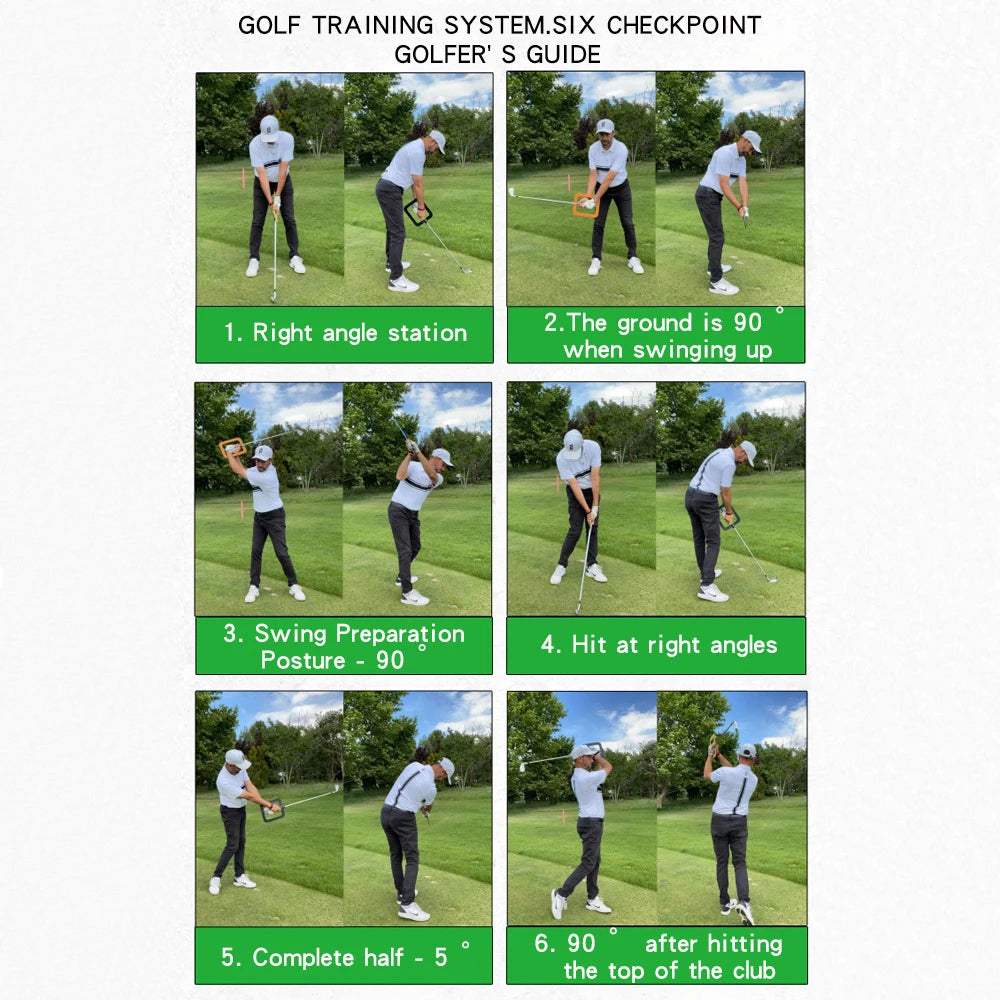 GOLF TRAINING SYSTEM.SIX CHECKPOINT GOLFER' S GUIDE

1. Right angle station

2.The ground is 90 ° when swinging up

3. Swing Preparation Posture - 90 °

4. Hit at right angles

5. Complete half - 5 °

6. 90 ° after hitting the top of the club